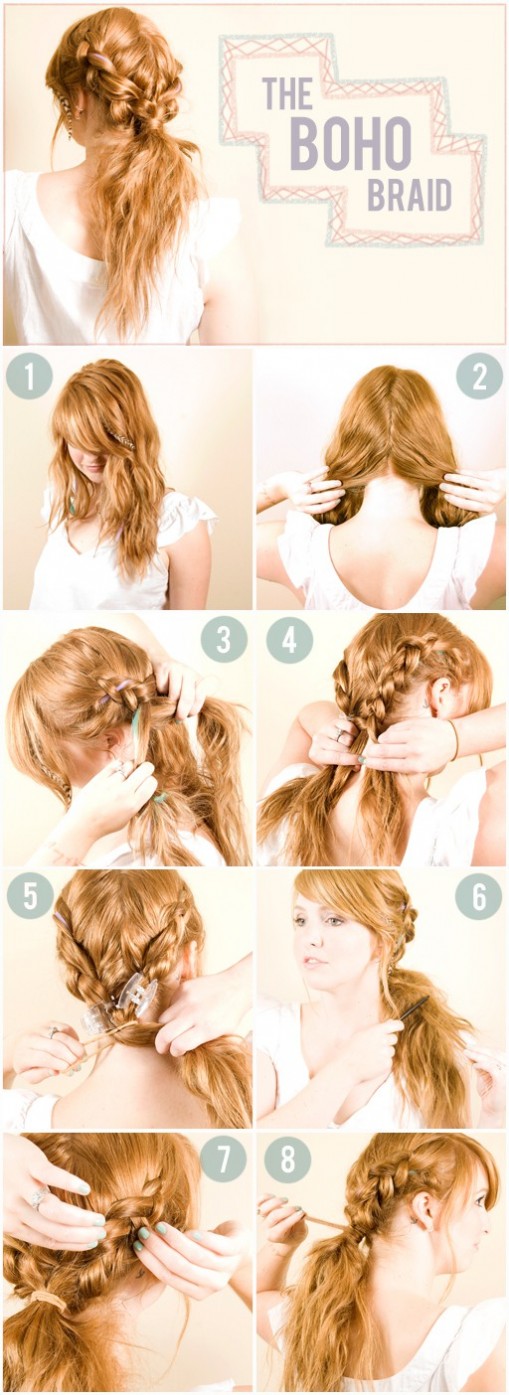 THE BOHO BRAID

1

2

3

4

5

6

7

8